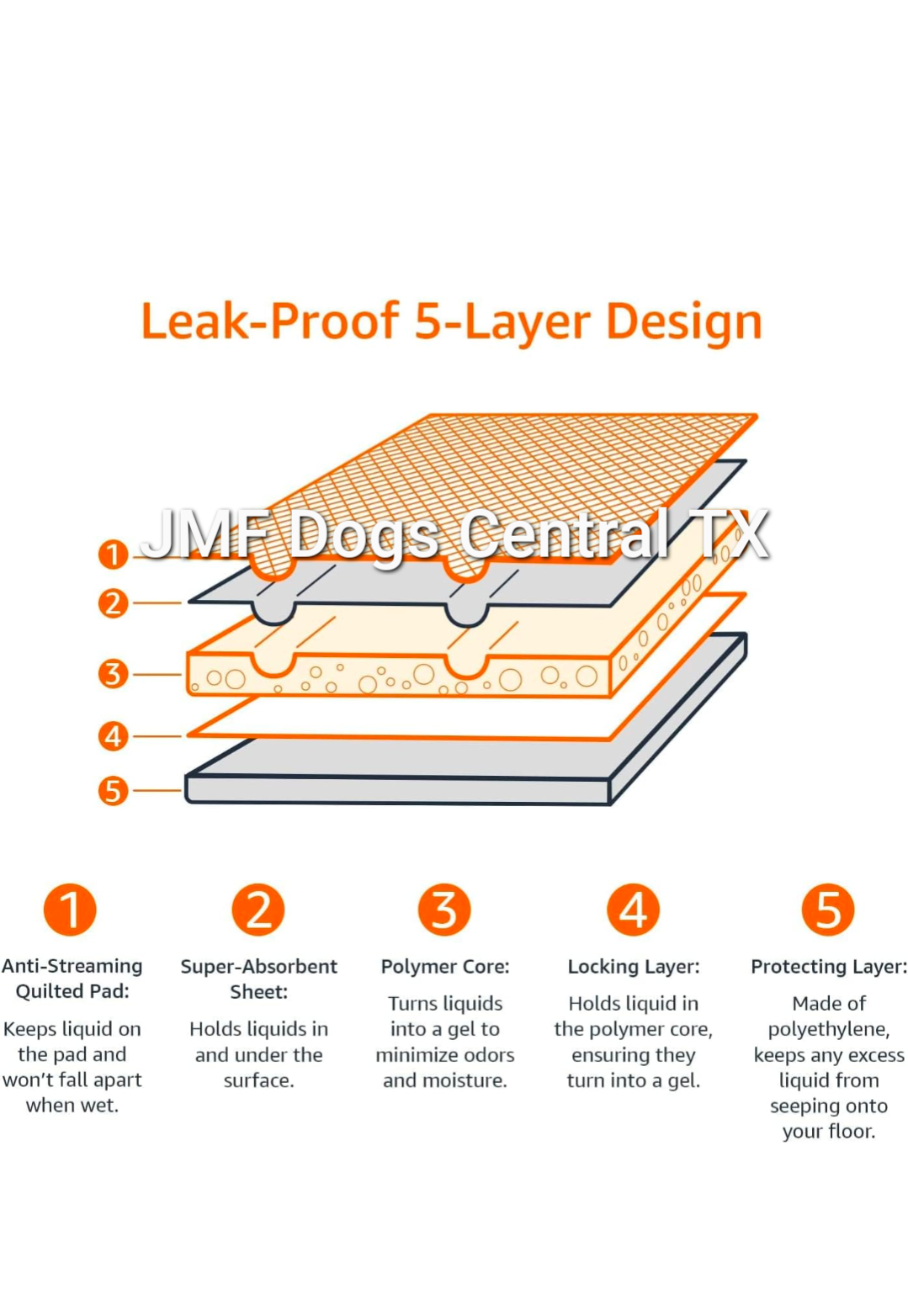 Leak-Proof 5-Layer Design

JMF Dogs Central TX

1
2
3
4
5

1
Anti-Streaming Quilted Pad:
Keeps liquid on the pad and won't fall apart when wet.

2
Super-Absorbent Sheet:
Holds liquids in and under the surface.

3
Polymer Core:
Turns liquids into a gel to minimize odors and moisture.

4
Locking Layer:
Holds liquid in the polymer core, ensuring they turn into a gel.

5
Protecting Layer:
Made of polyethylene, keeps any excess liquid from seeping onto your floor.